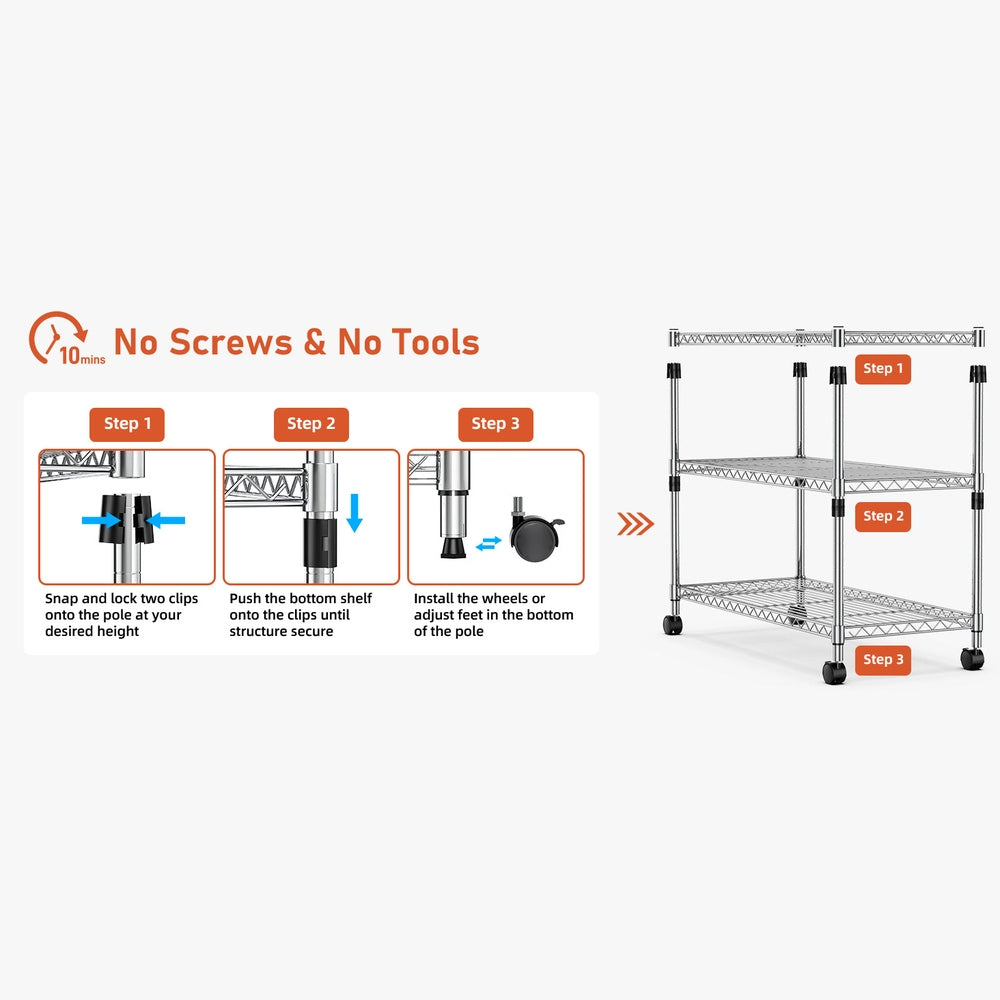 10mins No Screws & No Tools

Step 1

Snap and lock two clips onto the pole at your desired height

Step 2

Push the bottom shelf onto the clips until structure secure

Step 3

Install the wheels or adjust feet in the bottom of the pole

Step 1

Step 2

Step 3