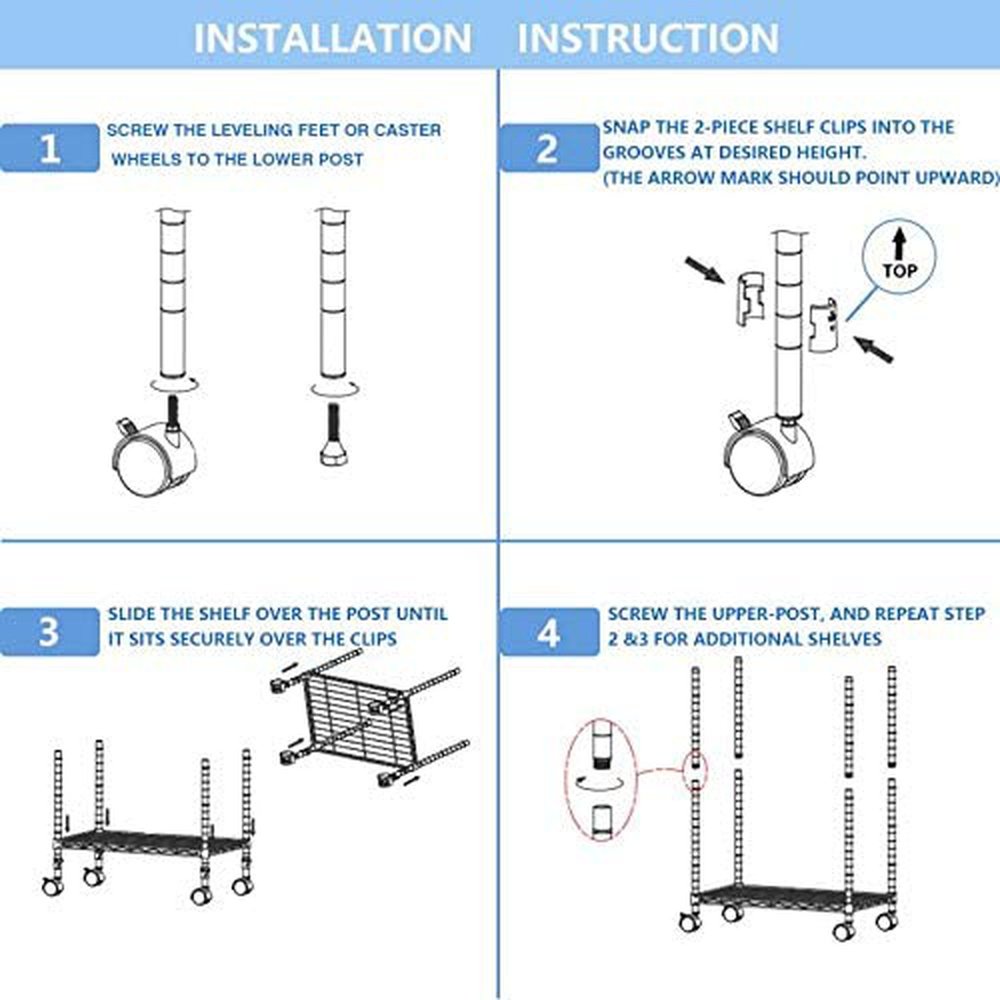 INSTALLATION INSTRUCTION

1 SCREW THE LEVELING FEET OR CASTER WHEELS TO THE LOWER POST

2 SNAP THE 2-PIECE SHELF CLIPS INTO THE GROOVES AT DESIRED HEIGHT. (THE ARROW MARK SHOULD POINT UPWARD)

TOP

3 SLIDE THE SHELF OVER THE POST UNTIL IT SITS SECURELY OVER THE CLIPS

4 SCREW THE UPPER-POST, AND REPEAT STEP 2 &3 FOR ADDITIONAL SHELVES