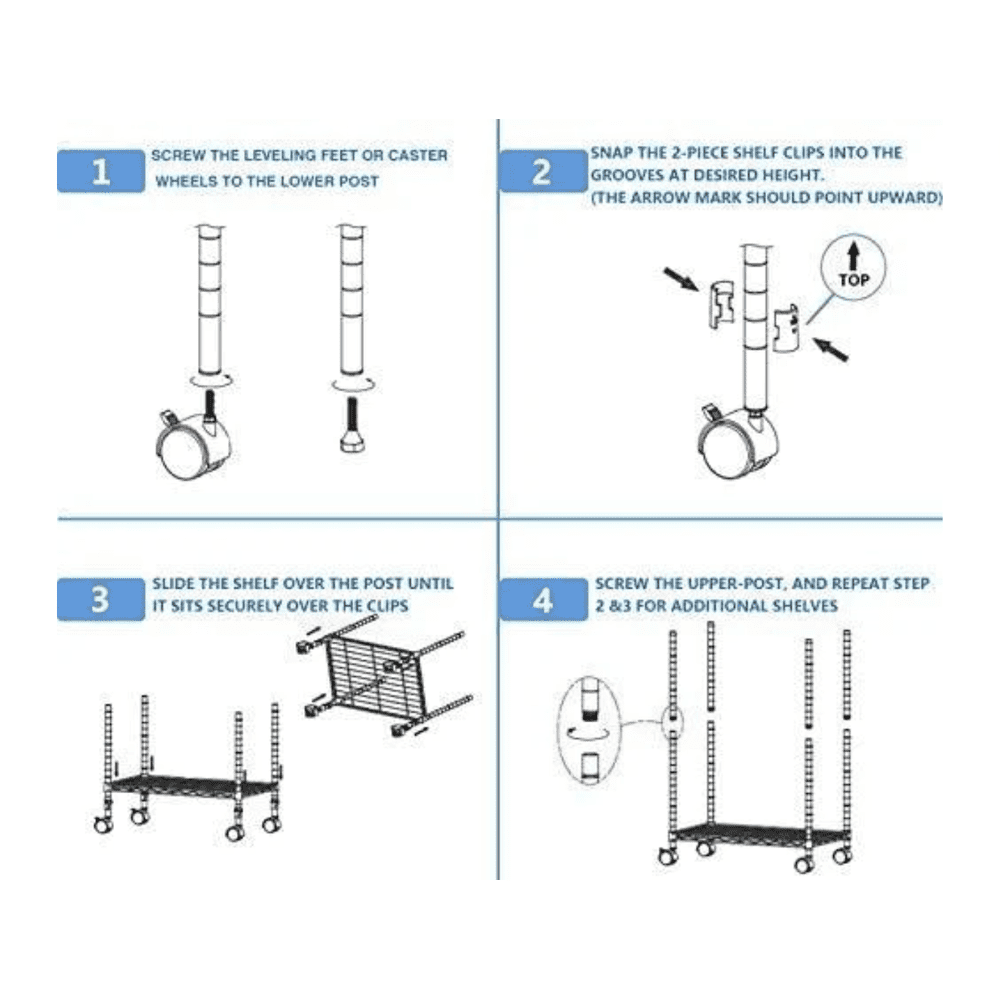 1 SCREW THE LEVELING FEET OR CASTER WHEELS TO THE LOWER POST

2 SNAP THE 2-PIECE SHELF CLIPS INTO THE GROOVES AT DESIRED HEIGHT. (THE ARROW MARK SHOULD POINT UPWARD)

TOP

3 SLIDE THE SHELF OVER THE POST UNTIL IT SITS SECURELY OVER THE CLIPS

4 SCREW THE UPPER-POST, AND REPEAT STEP 2 &3 FOR ADDITIONAL SHELVES