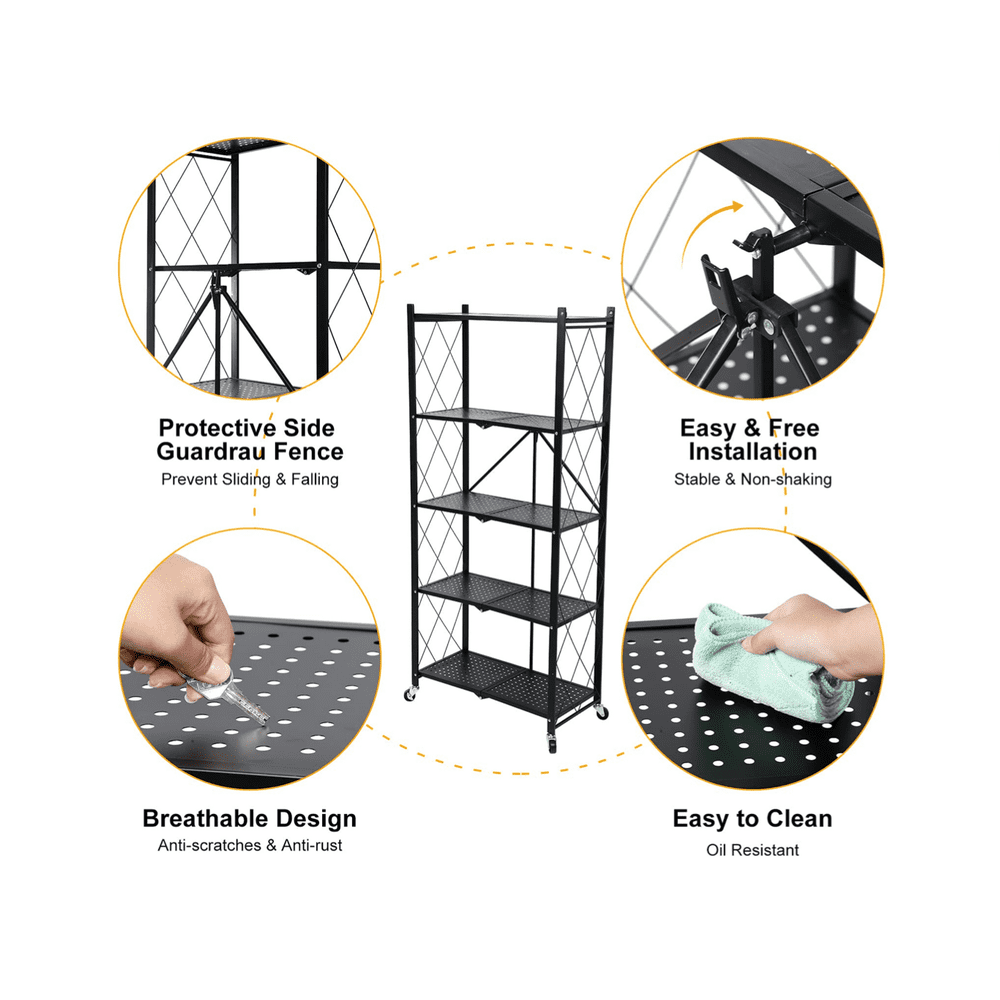 Protective Side Guardrau Fence
Prevent Sliding & Falling

Easy & Free Installation
Stable & Non-shaking

Breathable Design
Anti-scratches & Anti-rust

Easy to Clean
Oil Resistant